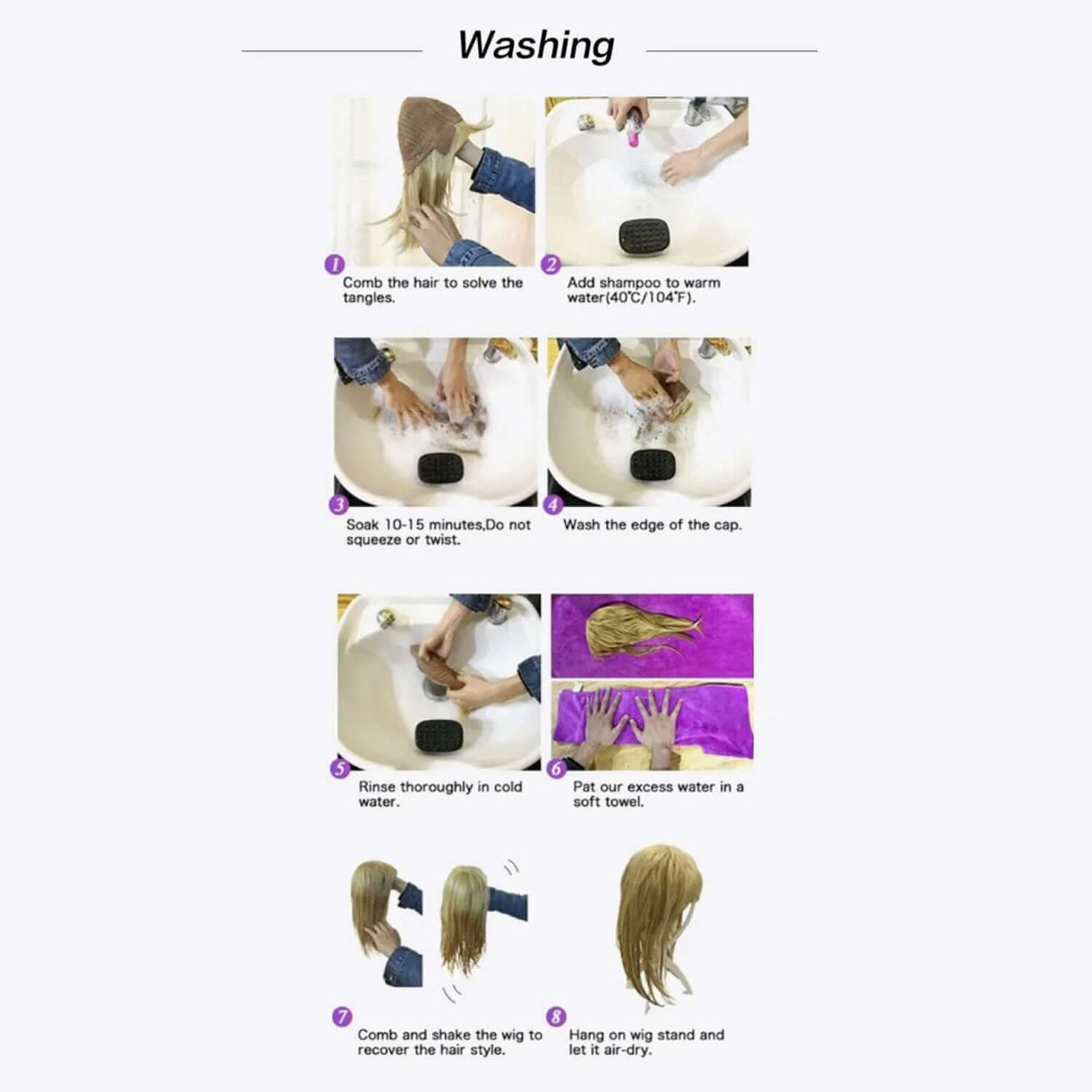 Washing

1 Comb the hair to solve the tangles.

2 Add shampoo to warm water(40℃/104℉).

3 Soak 10-15 minutes,Do not squeeze or twist.

4 Wash the edge of the cap.

5 Rinse thoroughly in cold water.

6 Pat our excess water in a soft towel.

7 Comb and shake the wig to recover the hair style.

8 Hang on wig stand and let it air-dry.