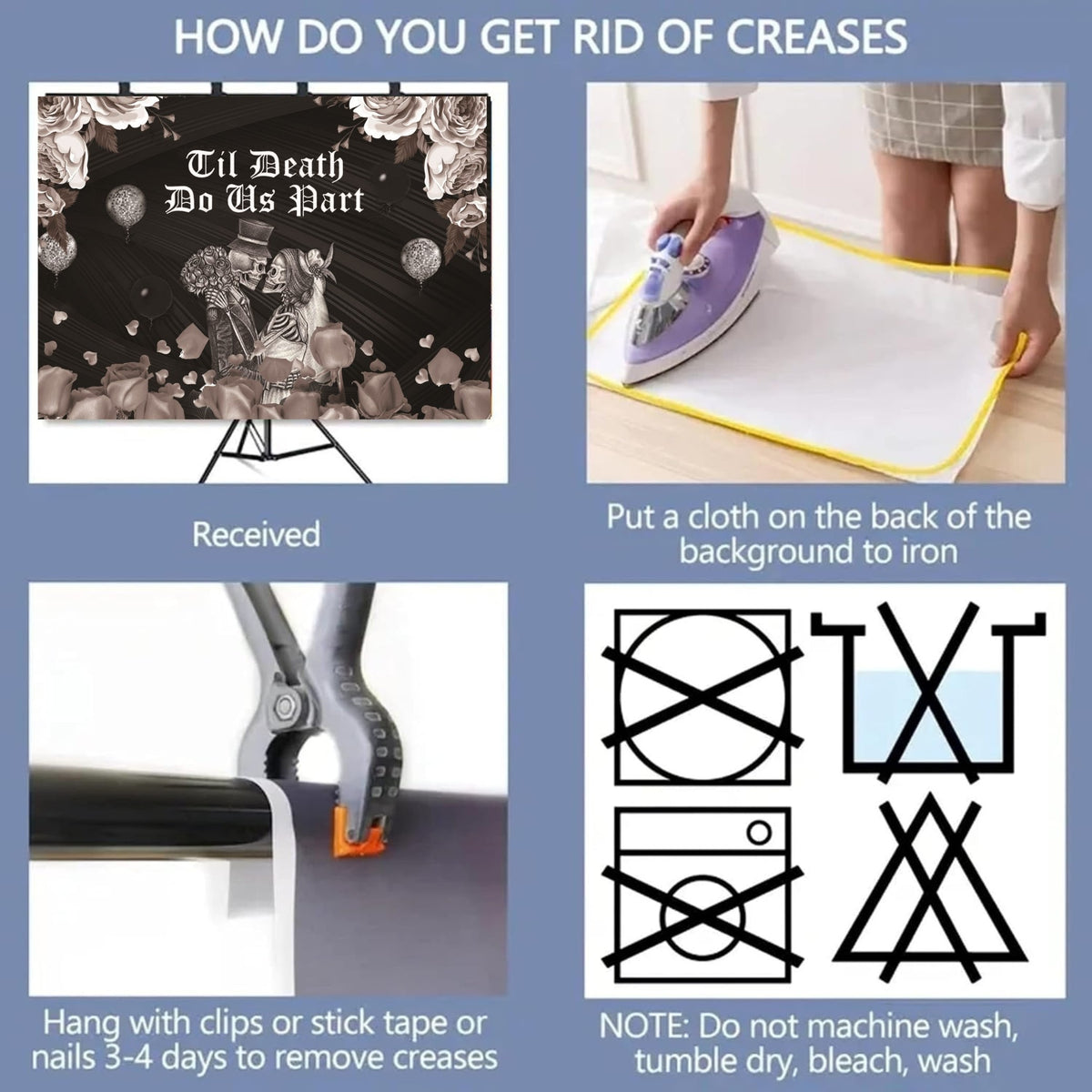 HOW DO YOU GET RID OF CREASES

Til Death Do Us Part

Received

Put a cloth on the back of the background to iron

Hang with clips or stick tape or nails 3-4 days to remove creases

NOTE: Do not machine wash, tumble dry, bleach, wash