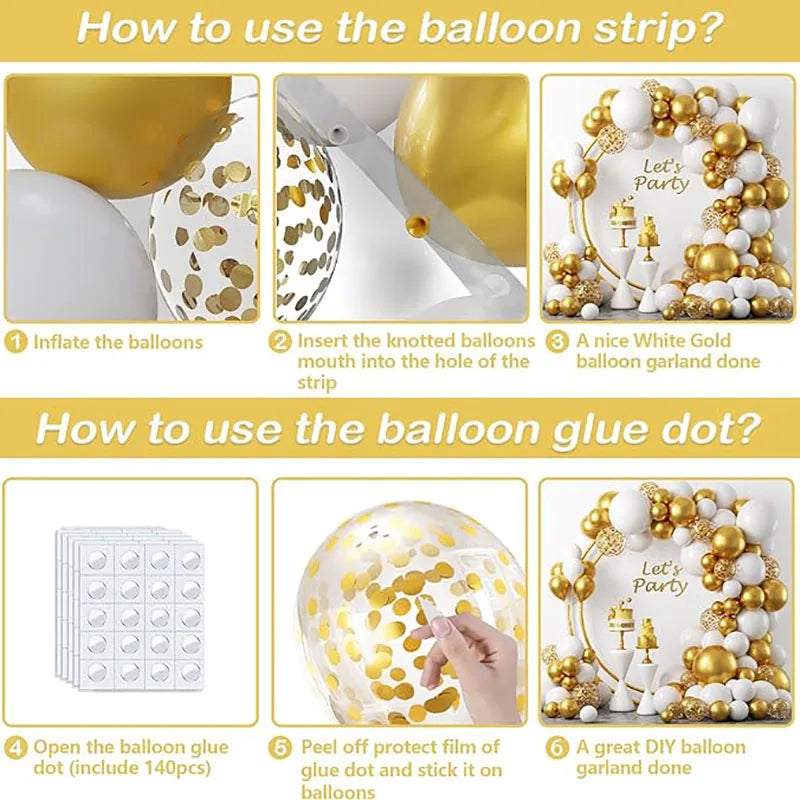 How to use the balloon strip?

Let's Party

1 Inflate the balloons

2 Insert the knotted balloons mouth into the hole of the strip

3 A nice White Gold balloon garland done

How to use the balloon glue dot?

Let's Party

4 Open the balloon glue dot (include 140pcs)

5 Peel off protect film of glue dot and stick it on balloons

6 A great DIY balloon garland done