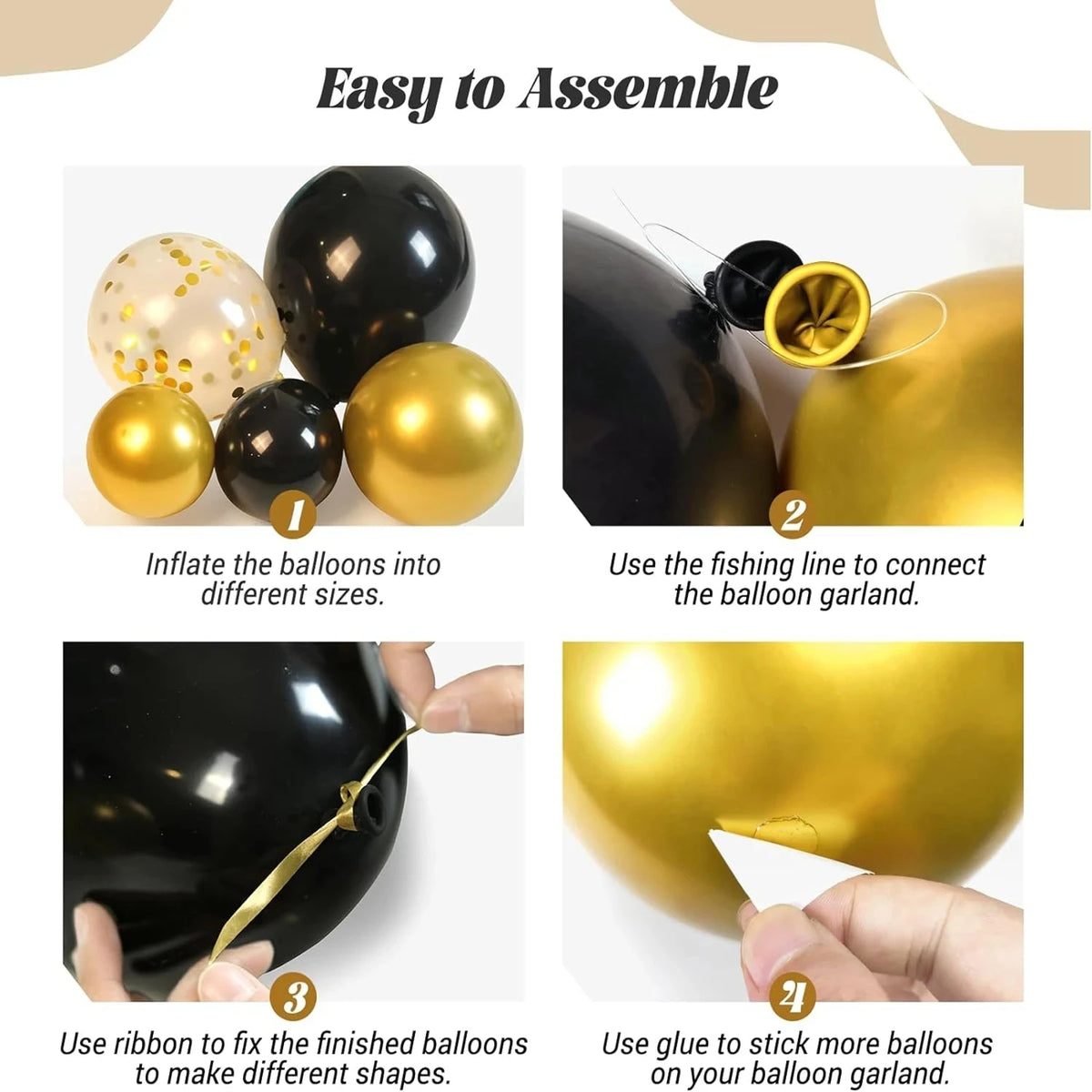 Easy to Assemble

1

Inflate the balloons into different sizes.

2

Use the fishing line to connect the balloon garland.

3

Use ribbon to fix the finished balloons to make different shapes.

4

Use glue to stick more balloons on your balloon garland.