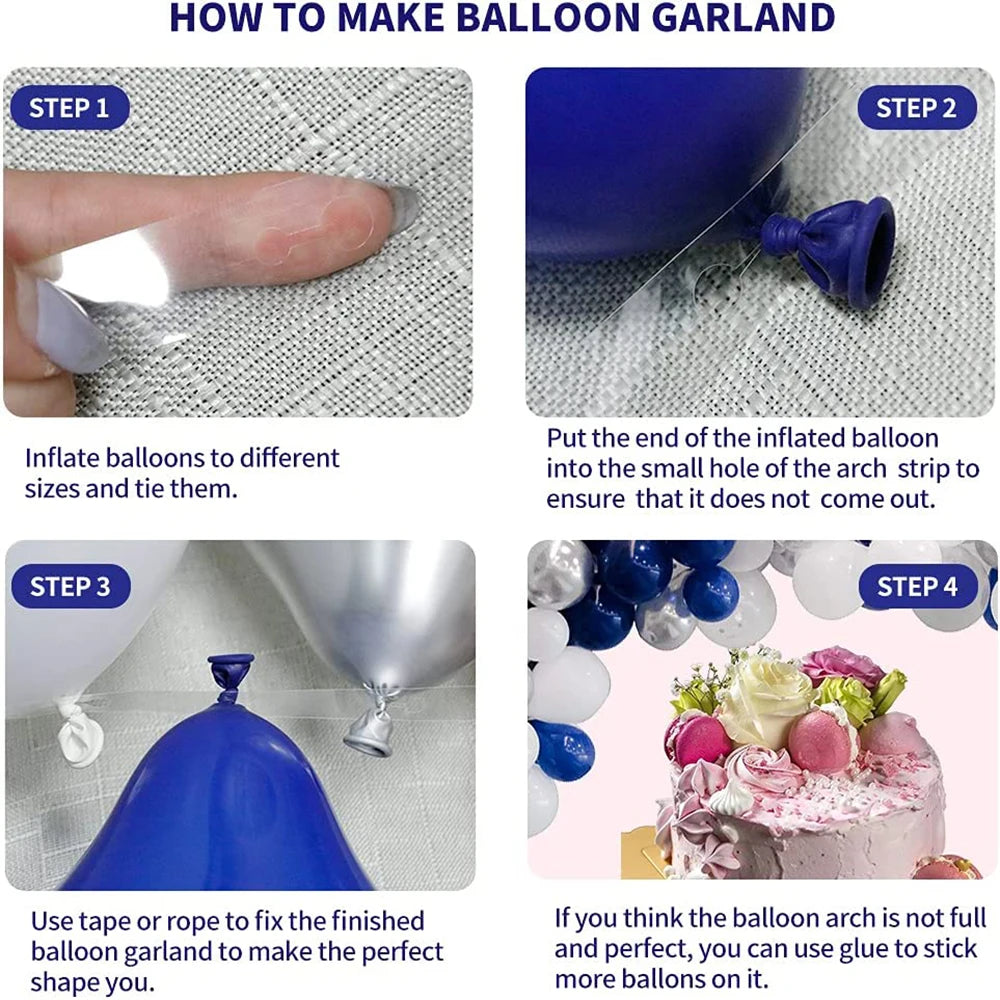 HOW TO MAKE BALLOON GARLAND

STEP 1

Inflate balloons to different sizes and tie them.

STEP 2

Put the end of the inflated balloon into the small hole of the arch strip to ensure that it does not come out.

STEP 3

Use tape or rope to fix the finished balloon garland to make the perfect shape you.

STEP 4

If you think the balloon arch is not full and perfect, you can use glue to stick more ballons on it.