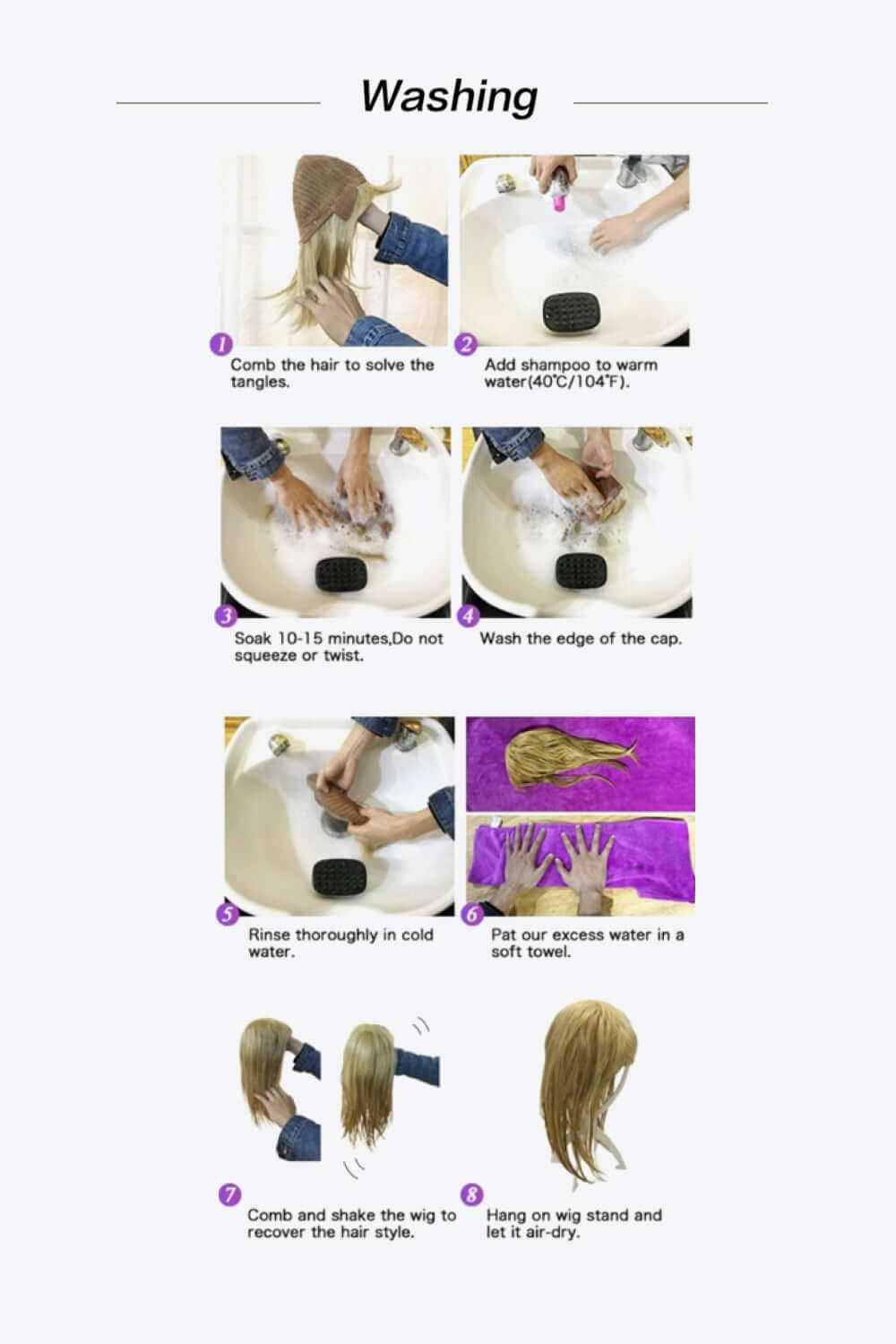 Washing

1
Comb the hair to solve the tangles.

2
Add shampoo to warm water(40°C/104°F).

3
Soak 10-15 minutes,Do not squeeze or twist.

4
Wash the edge of the cap.

5
Rinse thoroughly in cold water.

6
Pat our excess water in a soft towel.

7
Comb and shake the wig to recover the hair style.

8
Hang on wig stand and let it air-dry.