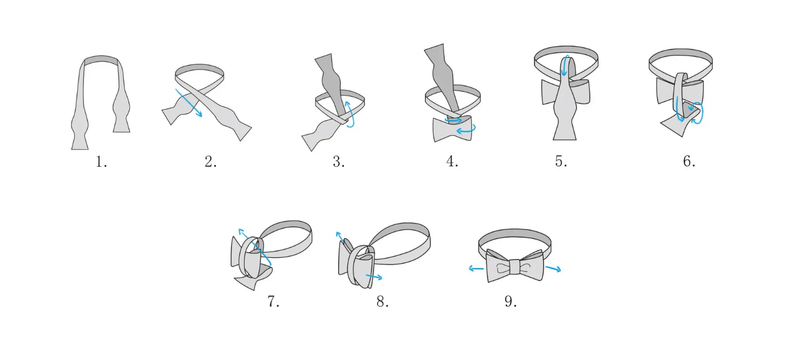 1.

2.

3.

4.

5.

6.

7.

8.

9.